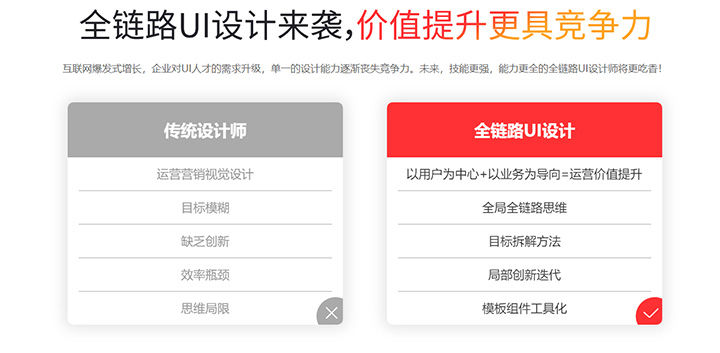 全链路UI设计来袭,价值提升更具竞争力

互联网爆发式增长，企业对UI人才的需求升级，单一的设计能力逐渐丧失竞争力。未来，技能更强，能力更全的全链路UI设计师将更吃香！

传统设计师

运营营销视觉设计

目标模糊

缺乏创新

效率瓶颈

思维局限

全链路UI设计

以用户为中心+以业务为导向=运营价值提升

全局全链路思维

目标拆解方法

局部创新迭代

模板组件工具化