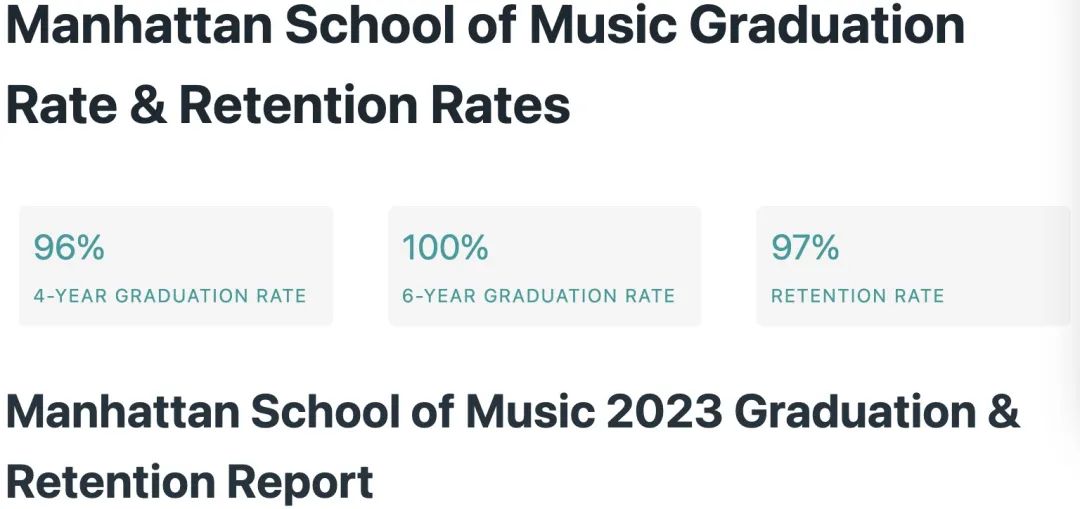 Manhattan School of Music Graduation Rate & Retention Rates

96%
4-YEAR GRADUATION RATE

100%
6-YEAR GRADUATION RATE

97%
RETENTION RATE

Manhattan School of Music 2023 Graduation & Retention Report