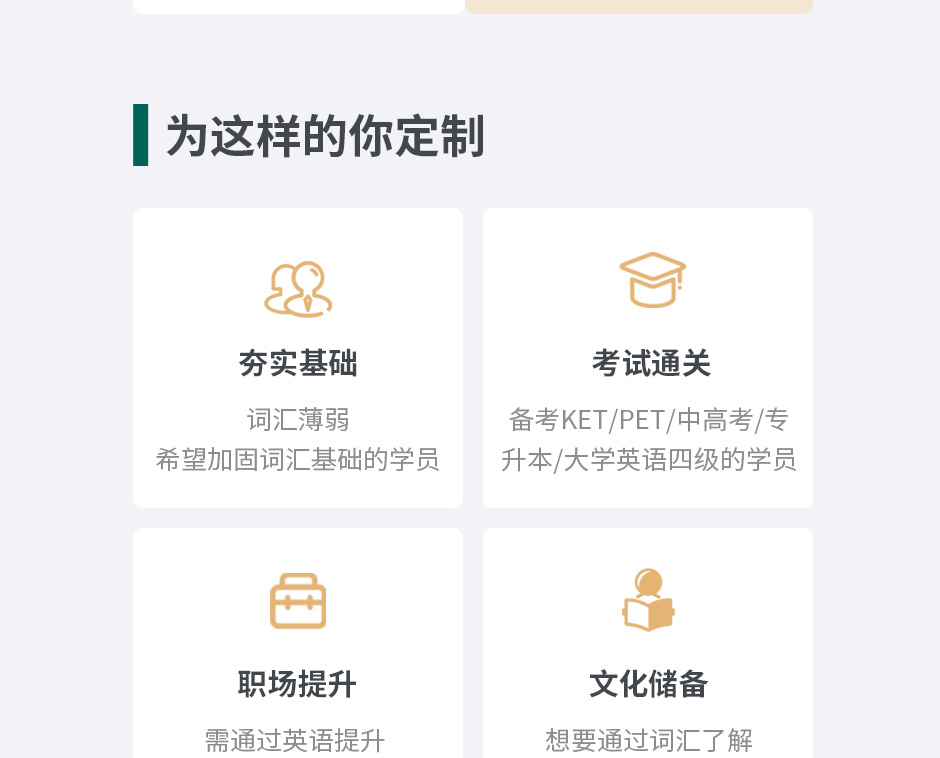 为这样的你定制

夯实基础

词汇薄弱
希望加固词汇基础的学员

考试通关

备考KET/PET/中高考/专升本/大学英语四级的学员

职场提升

需通过英语提升

文化储备

想要通过词汇了解