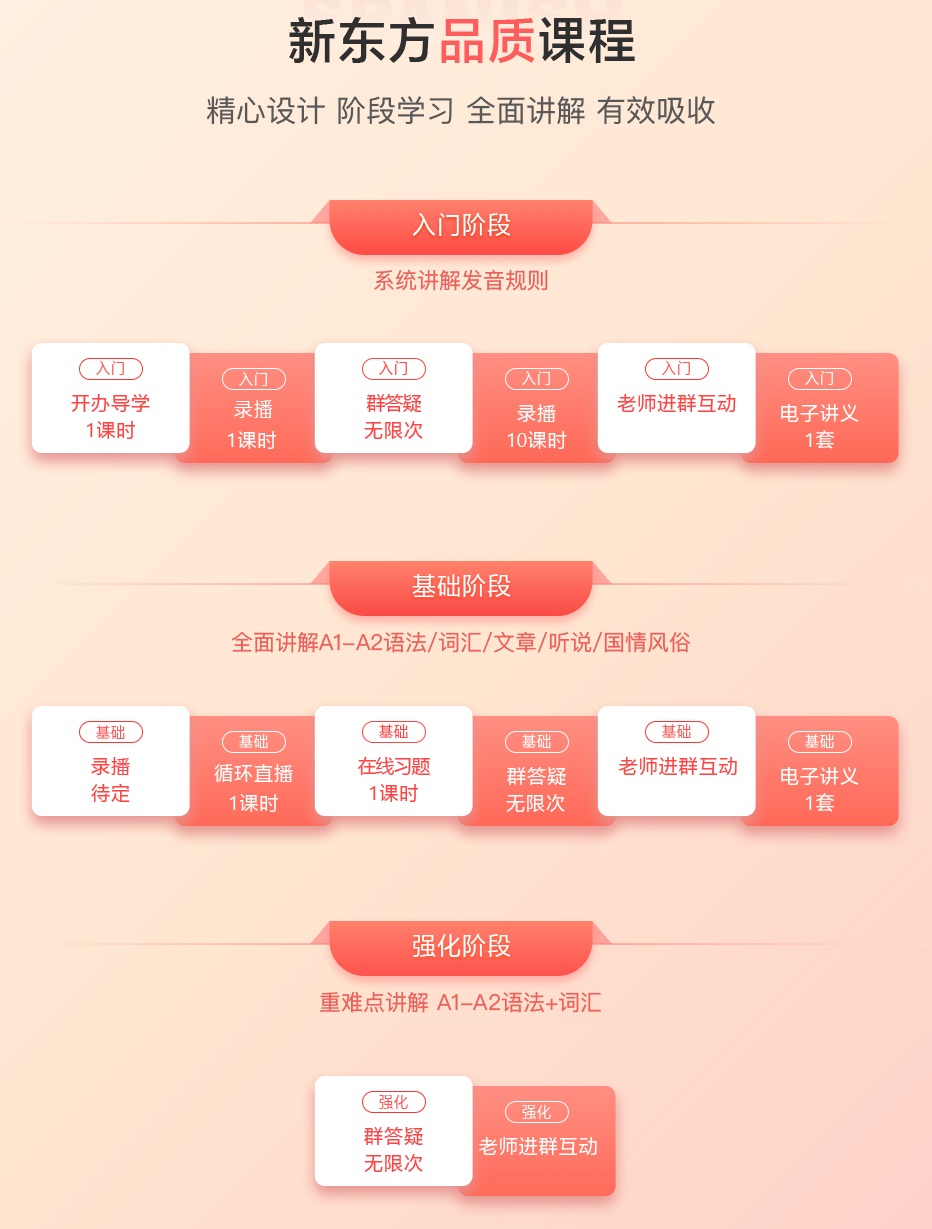 新东方品质课程

精心设计 阶段学习 全面讲解 有效吸收

入门阶段

系统讲解发音规则

入门
开办导学
1课时

入门
录播
1课时

入门
群答疑
无限次

入门
录播
10课时

入门
老师进群互动

入门
电子讲义
1套

基础阶段

全面讲解A1-A2语法/词汇/文章/听说/国情风俗

基础
录播
待定

基础
循环直播
1课时

基础
在线习题
1课时

基础
群答疑
无限次

基础
老师进群互动

基础
电子讲义
1套

强化阶段

重难点讲解 A1-A2语法+词汇

强化
群答疑
无限次

强化
老师进群互动