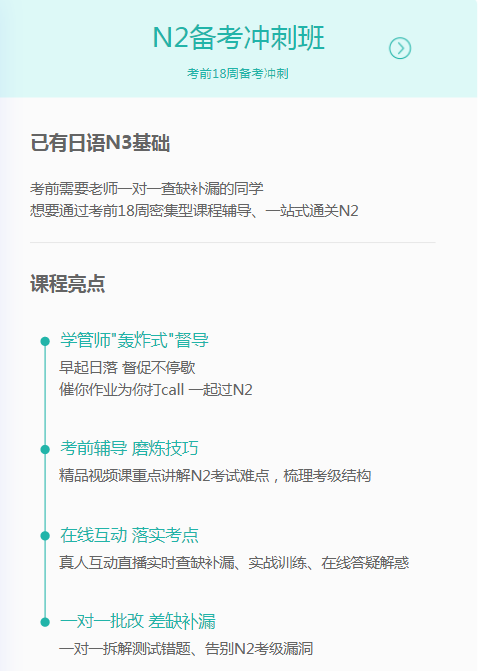 N2备考冲刺班

考前18周备考冲刺

已有日语N3基础

考前需要老师一对一查缺补漏的同学
想要通过考前18周密集型课程辅导、一站式通关N2

课程亮点

学管师"轰炸式"督导
早起日落 督促不停歇
催你作业为你打call 一起过N2

考前辅导 磨炼技巧
精品视频课重点讲解N2考试难点，梳理考级结构

在线互动 落实考点
真人互动直播实时查缺补漏、实战训练、在线答疑解惑

一对一批改 差缺补漏
一对一拆解测试错题、告别N2考级漏洞